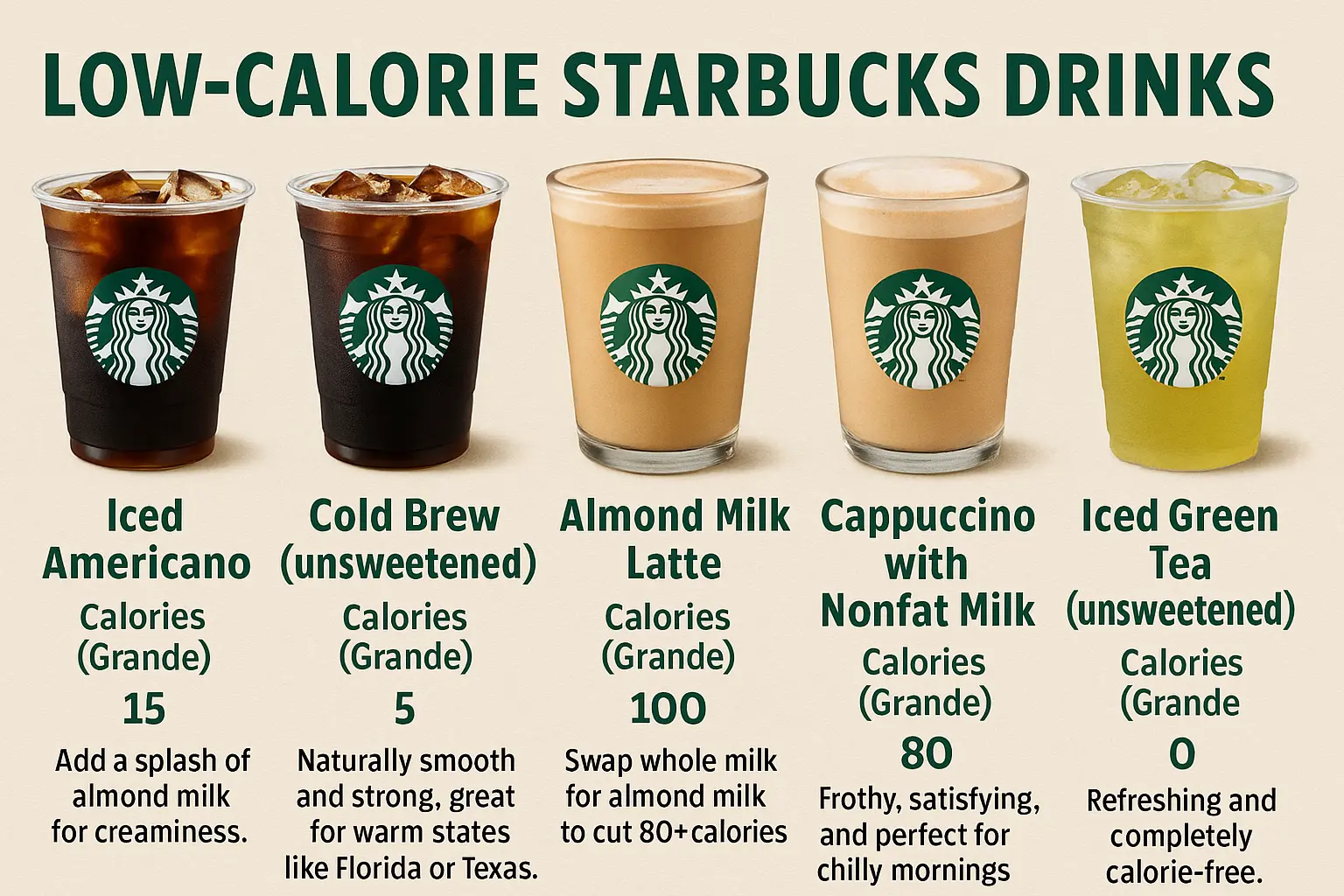 LOW-CALORIE STARBUCKS DRINKS

Iced Americano
Calories (Grande)
15
Add a splash of almond milk for creaminess.

Cold Brew (unsweetened)
Calories (Grande)
5
Naturally smooth and strong, great for warm states like Florida or Texas.

Almond Milk Latte
Calories (Grande)
100
Swap whole milk for almond milk to cut 80+calories

Cappuccino with Nonfat Milk
Calories (Grande)
80
Frothy, satisfying, and perfect for chilly mornings

Iced Green Tea (unsweetened)
Calories (Grande
0
Refreshing and completely calorie-free.